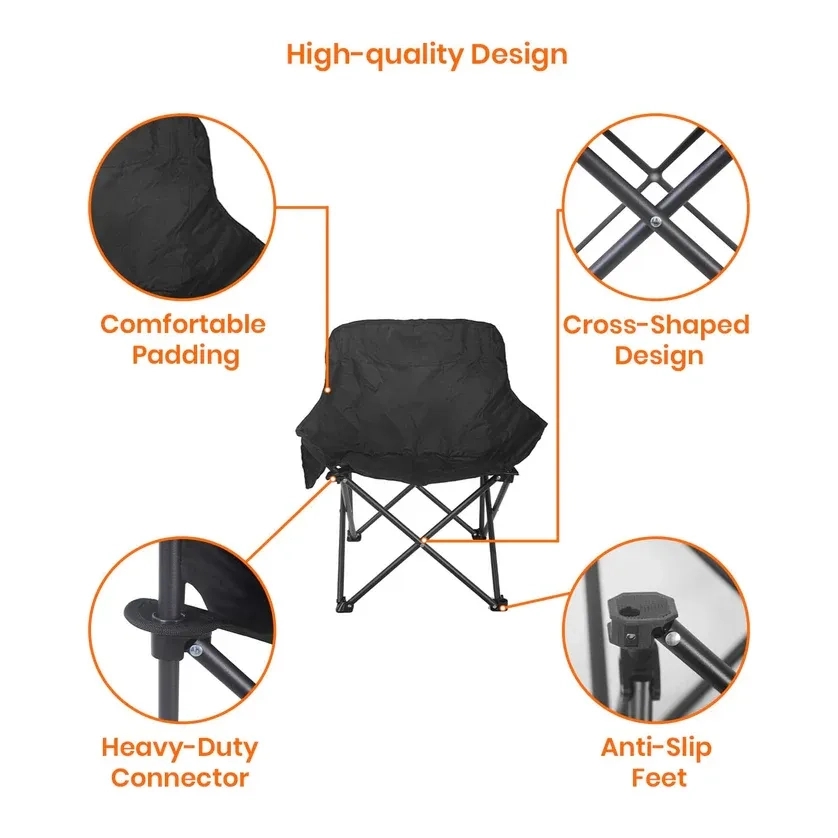 High-quality Design

Comfortable Padding

Cross-Shaped Design

Heavy-Duty Connector

Anti-Slip Feet